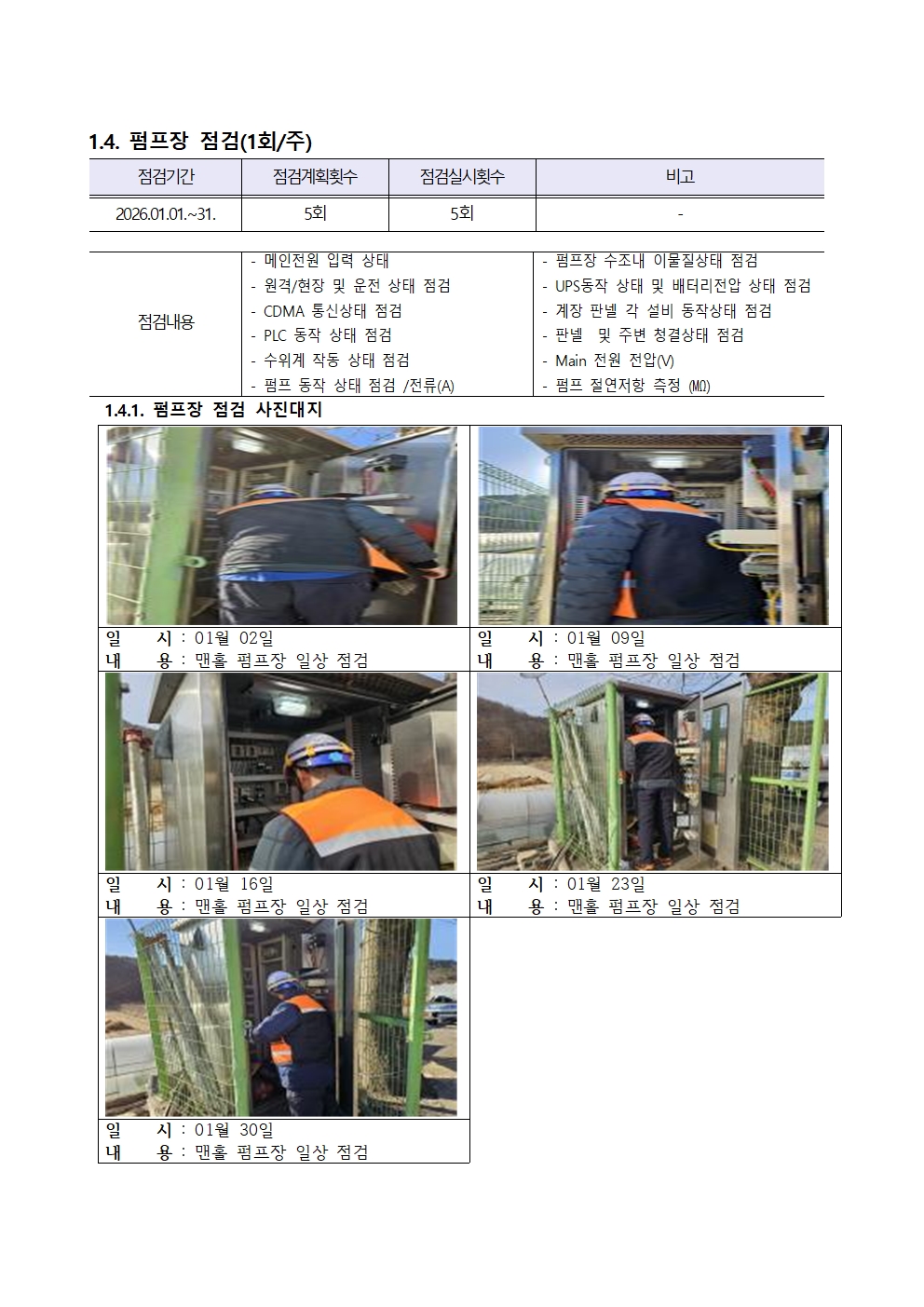 1.4. 펌프장 점검(1회/주)

| 점검기간 | 점검계획횟수 | 점검실시횟수 | 비고 |
|---|---|---|---|
| 2026.01.01.~31. | 5회 | 5회 | - |

| 점검내용 | - 메인전원 입력 상태<br>- 원격/현장 및 운전 상태 점검<br>- CDMA 통신상태 점검<br>- PLC 동작 상태 점검<br>- 수위계 작동 상태 점검<br>- 펌프 동작 상태 점검 /전류(A) | - 펌프장 수조내 이물질상태 점검<br>- UPS동작 상태 및 배터리전압 상태 점검<br>- 계장 판넬 각 설비 동작상태 점검<br>- 판넬 및 주변 청결상태 점검<br>- Main 전원 전압(V)<br>- 펌프 절연저항 측정 (MΩ) |
|---|---|---|

1.4.1. 펌프장 점검 사진대지

일 시 : 01월 02일
내 용 : 맨홀 펌프장 일상 점검

일 시 : 01월 09일
내 용 : 맨홀 펌프장 일상 점검

일 시 : 01월 16일
내 용 : 맨홀 펌프장 일상 점검

일 시 : 01월 23일
내 용 : 맨홀 펌프장 일상 점검

일 시 : 01월 30일
내 용 : 맨홀 펌프장 일상 점검